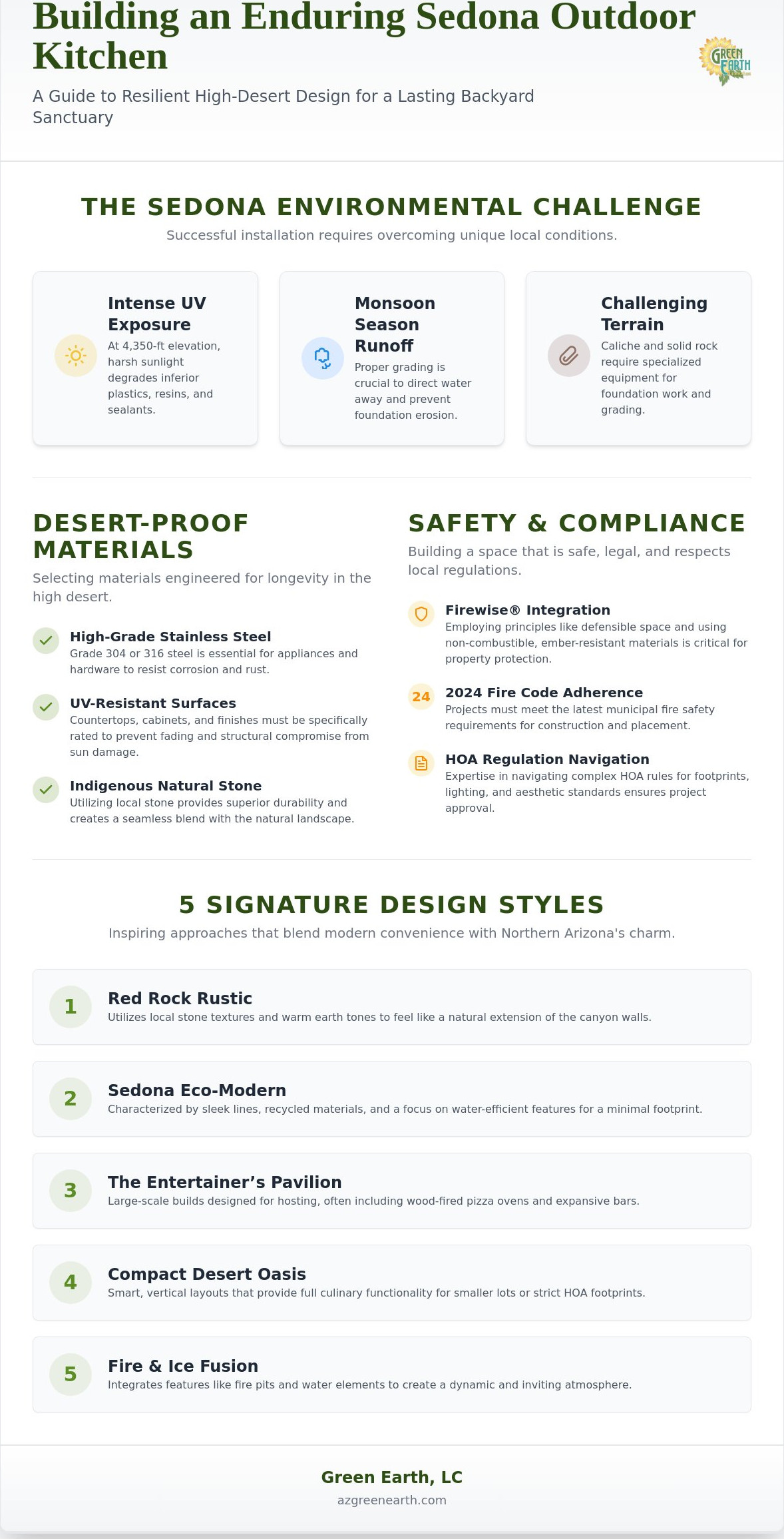 Building an Enduring Sedona Outdoor Kitchen

A Guide to Resilient High-Desert Design for a Lasting Backyard Sanctuary

GREEN EARTH

THE SEDONA ENVIRONMENTAL CHALLENGE

Successful installation requires overcoming unique local conditions.

Intense UV Exposure

At 4,350-ft elevation, harsh sunlight degrades inferior plastics, resins, and sealants.

Monsoon Season Runoff

Proper grading is crucial to direct water away and prevent foundation erosion.

Challenging Terrain

Caliche and solid rock require specialized equipment for foundation work and grading.

DESERT-PROOF MATERIALS

Selecting materials engineered for longevity in the high desert.

High-Grade Stainless Steel
Grade 304 or 316 steel is essential for appliances and hardware to resist corrosion and rust.

UV-Resistant Surfaces
Countertops, cabinets, and finishes must be specifically rated to prevent fading and structural compromise from sun damage.

Indigenous Natural Stone
Utilizing local stone provides superior durability and creates a seamless blend with the natural landscape.

SAFETY & COMPLIANCE

Building a space that is safe, legal, and respects local regulations.

Firewise® Integration
Employing principles like defensible space and using non-combustible, ember-resistant materials is critical for property protection.

24
2024 Fire Code Adherence
Projects must meet the latest municipal fire safety requirements for construction and placement.

HOA Regulation Navigation
Expertise in navigating complex HOA rules for footprints, lighting, and aesthetic standards ensures project approval.

5 SIGNATURE DESIGN STYLES

Inspiring approaches that blend modern convenience with Northern Arizona's charm.

1
Red Rock Rustic
Utilizes local stone textures and warm earth tones to feel like a natural extension of the canyon walls.

2
Sedona Eco-Modern
Characterized by sleek lines, recycled materials, and a focus on water-efficient features for a minimal footprint.

3
The Entertainer's Pavilion
Large-scale builds designed for hosting, often including wood-fired pizza ovens and expansive bars.

4
Compact Desert Oasis
Smart, vertical layouts that provide full culinary functionality for smaller lots or strict HOA footprints.

5
Fire & Ice Fusion
Integrates features like fire pits and water elements to create a dynamic and inviting atmosphere.

Green Earth, LC
azgreenearth.com