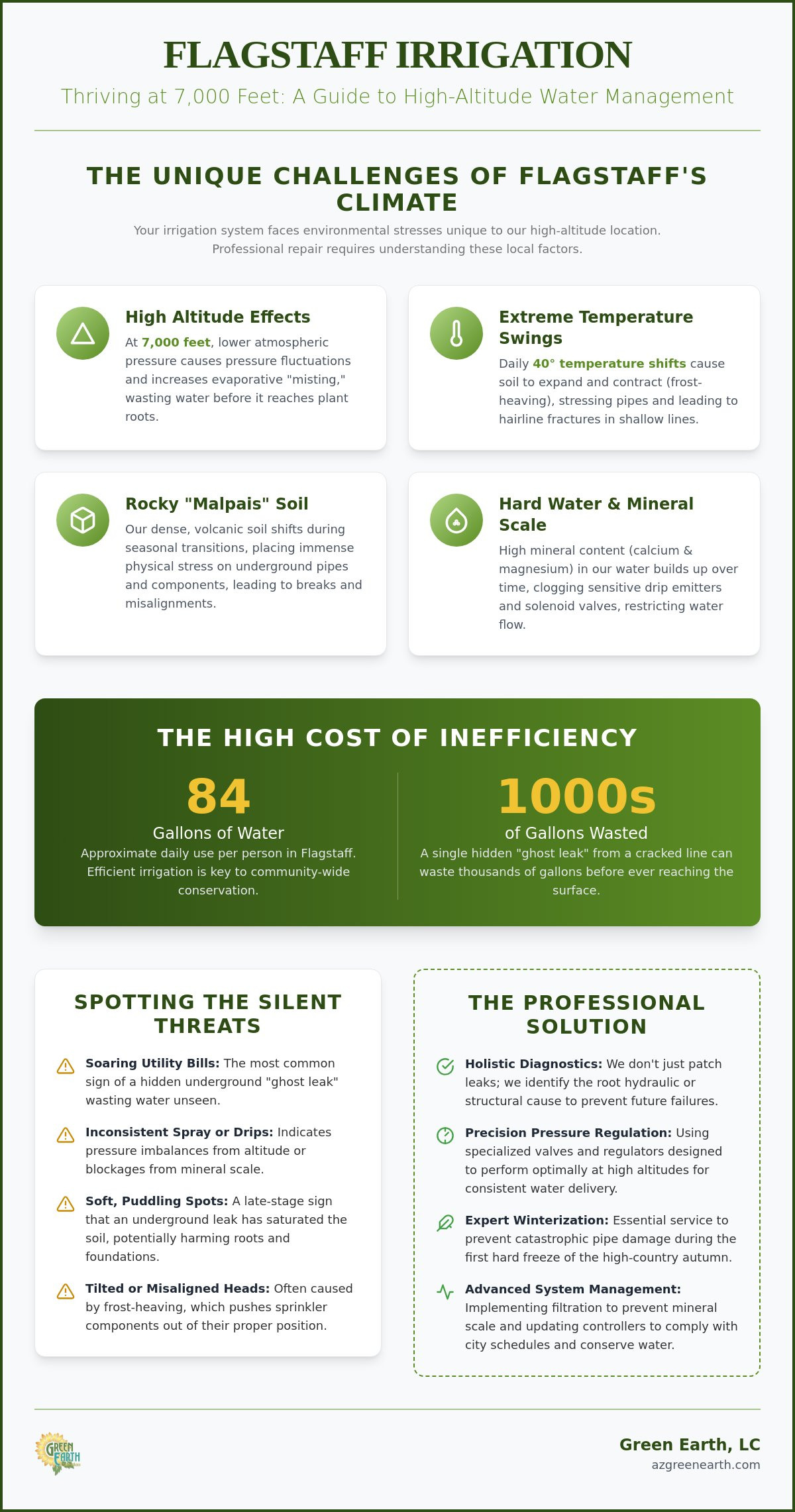 FLAGSTAFF IRRIGATION

Thriving at 7,000 Feet: A Guide to High-Altitude Water Management

THE UNIQUE CHALLENGES OF FLAGSTAFF'S CLIMATE

Your irrigation system faces environmental stresses unique to our high-altitude location. Professional repair requires understanding these local factors.

High Altitude Effects

At 7,000 feet, lower atmospheric pressure causes pressure fluctuations and increases evaporative "misting," wasting water before it reaches plant roots.

Extreme Temperature Swings

Daily 40° temperature shifts cause soil to expand and contract (frost-heaving), stressing pipes and leading to hairline fractures in shallow lines.

Rocky "Malpais" Soil

Our dense, volcanic soil shifts during seasonal transitions, placing immense physical stress on underground pipes and components, leading to breaks and misalignments.

Hard Water & Mineral Scale

High mineral content (calcium & magnesium) in our water builds up over time, clogging sensitive drip emitters and solenoid valves, restricting water flow.

THE HIGH COST OF INEFFICIENCY

84

Gallons of Water

Approximate daily use per person in Flagstaff. Efficient irrigation is key to community-wide conservation.

1000s

of Gallons Wasted

A single hidden "ghost leak" from a cracked line can waste thousands of gallons before ever reaching the surface.

SPOTTING THE SILENT THREATS

Soaring Utility Bills: The most common sign of a hidden underground "ghost leak" wasting water unseen.

Inconsistent Spray or Drips: Indicates pressure imbalances from altitude or blockages from mineral scale.

Soft, Puddling Spots: A late-stage sign that an underground leak has saturated the soil, potentially harming roots and foundations.

Tilted or Misaligned Heads: Often caused by frost-heaving, which pushes sprinkler components out of their proper position.

THE PROFESSIONAL SOLUTION

Holistic Diagnostics: We don't just patch leaks; we identify the root hydraulic or structural cause to prevent future failures.

Precision Pressure Regulation: Using specialized valves and regulators designed to perform optimally at high altitudes for consistent water delivery.

Expert Winterization: Essential service to prevent catastrophic pipe damage during the first hard freeze of the high-country autumn.

Advanced System Management: Implementing filtration to prevent mineral scale and updating controllers to comply with city schedules and conserve water.

GREEN EARTH

Green Earth, LC
azgreenearth.com